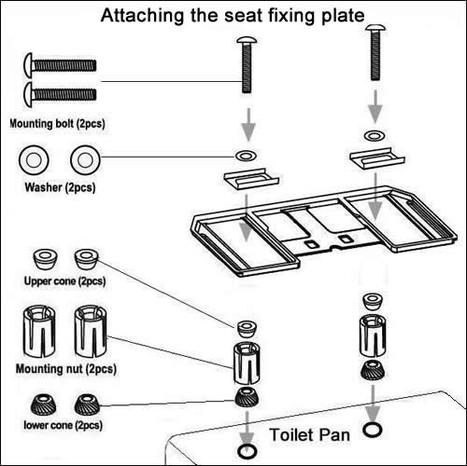 Attaching the seat fixing plate

Mounting bolt (2pcs)

Washer (2pcs)

Upper cone (2pcs)

Mounting nut (2pcs)

lower cone (2pcs)

Toilet Pan