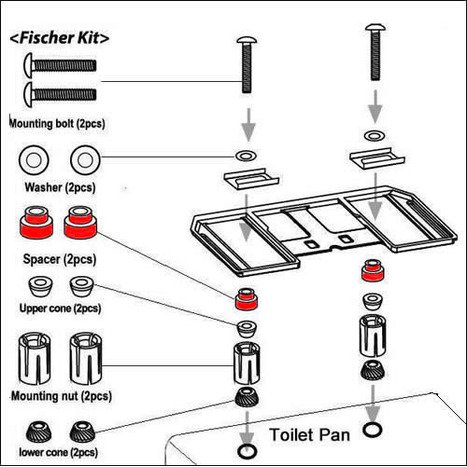 <Fischer Kit>

Mounting bolt (2pcs)

Washer (2pcs)

Spacer (2pcs)

Upper cone (2pcs)

Mounting nut (2pcs)

lower cone (2pcs)

Toilet Pan